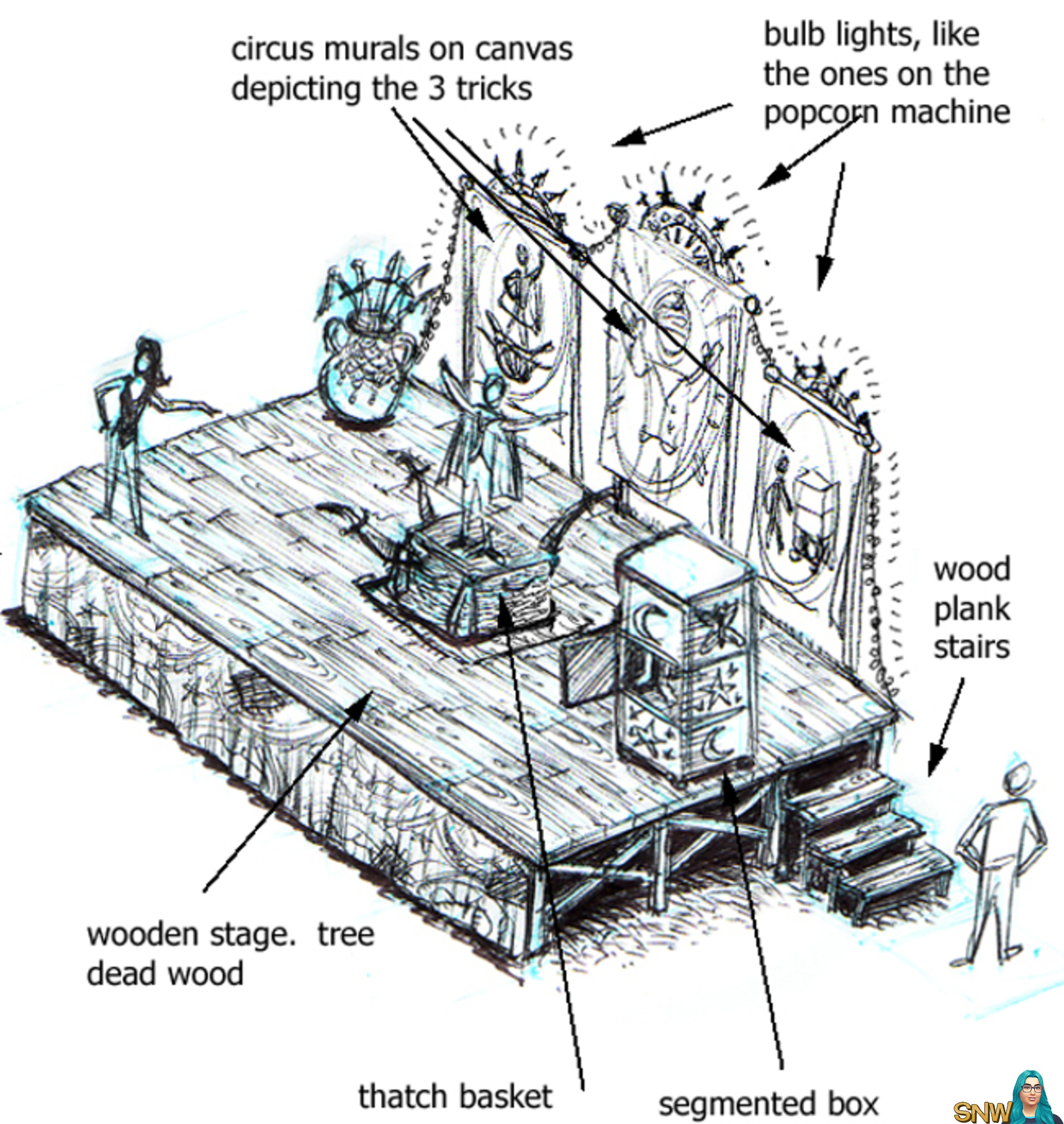 circus murals on canvas depicting the 3 tricks

bulb lights, like the ones on the popcorn machine

wood plank stairs

wooden stage.  tree dead wood

thatch basket

segmented box

SNW